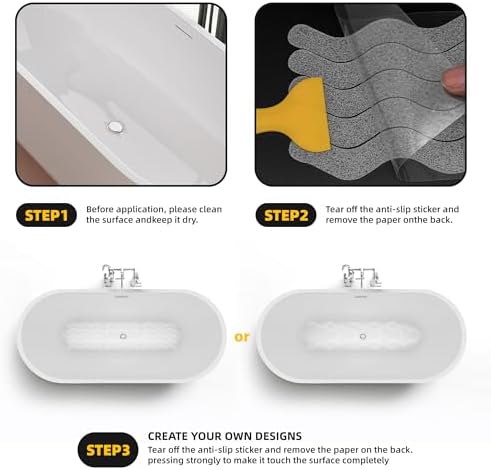 STEP1 Before application, please clean the surface andkeep it dry.

STEP2 Tear off the anti-slip sticker and remove the paper onthe back.

or

STEP3 CREATE YOUR OWN DESIGNS
Tear off the anti-slip sticker and remove the paper on the back. pressing strongly to make it touch the surface completely