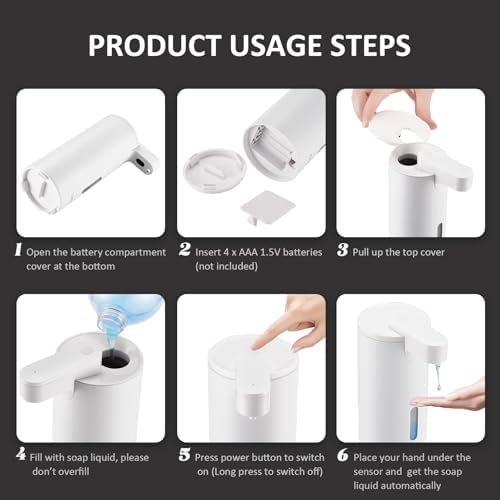 PRODUCT USAGE STEPS

1 Open the battery compartment cover at the bottom

2 Insert 4 x AAA 1.5V batteries (not included)

3 Pull up the top cover

4 Fill with soap liquid, please don't overfill

5 Press power button to switch on (Long press to switch off)

6 Place your hand under the sensor and get the soap liquid automatically