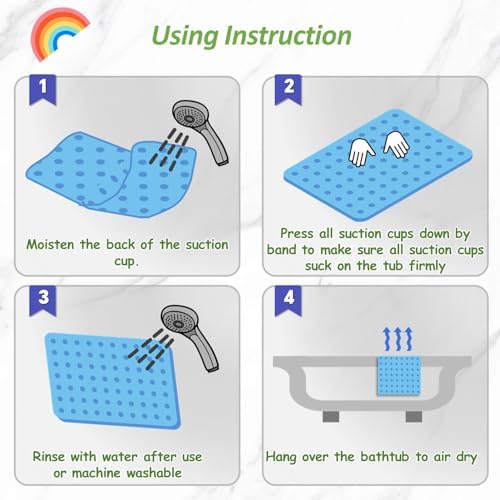 Using Instruction

1

Moisten the back of the suction cup.

2

Press all suction cups down by band to make sure all suction cups suck on the tub firmly

3

Rinse with water after use or machine washable

4

Hang over the bathtub to air dry