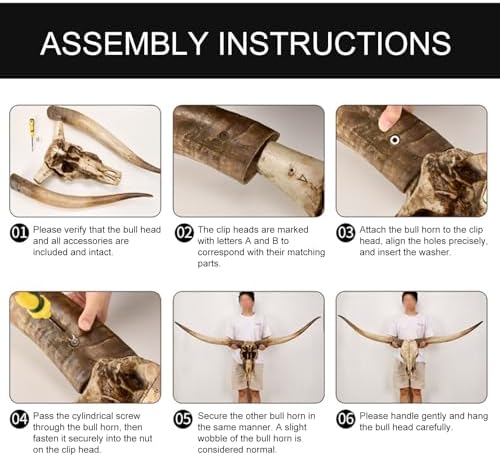 ASSEMBLY INSTRUCTIONS

01 Please verify that the bull head and all accessories are included and intact.

02 The clip heads are marked with letters A and B to correspond with their matching parts.

03 Attach the bull horn to the clip head, align the holes precisely, and insert the washer.

04 Pass the cylindrical screw through the bull horn, then fasten it securely into the nut on the clip head.

05 Secure the other bull horn in the same manner. A slight wobble of the bull horn is considered normal.

06 Please handle gently and hang the bull head carefully.