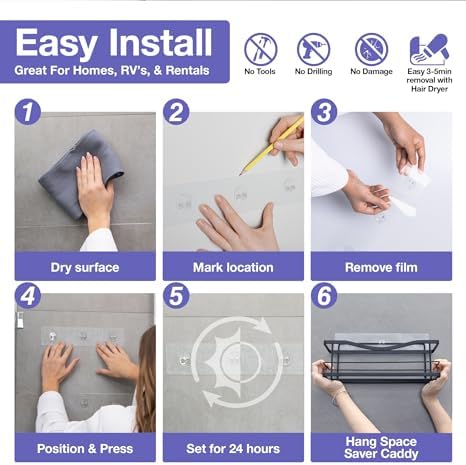 Easy Install
Great For Homes, RV's, & Rentals

No Tools
No Drilling
No Damage
Easy 3-5min removal with Hair Dryer

1
Dry surface

2
Mark location

3
Remove film

4
Position & Press

5
Set for 24 hours

6
Hang Space Saver Caddy