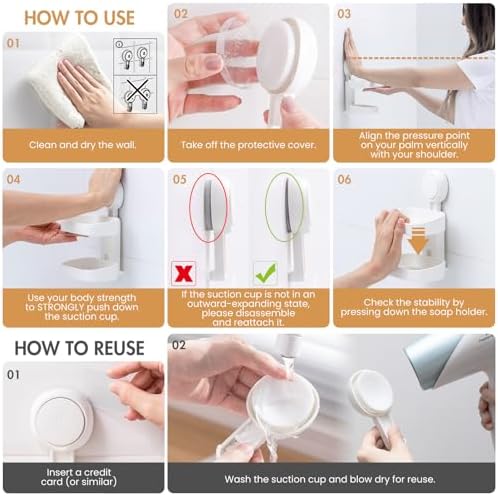 HOW TO USE

01

Clean and dry the wall.

02

Take off the protective cover.

03

Align the pressure point on your palm vertically with your shoulder.

04

Use your body strength to STRONGLY push down the suction cup.

05

If the suction cup is not in an outward-expanding state, please disassemble and reattach it.

06

Check the stability by pressing down the soap holder.

HOW TO REUSE

01

Insert a credit card (or similar)

02

Wash the suction cup and blow dry for reuse.