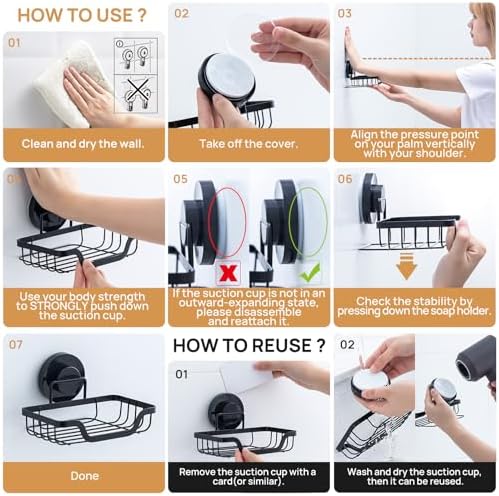 HOW TO USE ?

01

Clean and dry the wall.

02

Take off the cover.

03

Align the pressure point on your palm vertically with your shoulder.

04

Use your body strength to STRONGLY push down the suction cup.

05

If the suction cup is not in an outward-expanding state, please disassemble and reattach it.

06

Check the stability by pressing down the soap holder.

07

Done

HOW TO REUSE ?

01

Remove the suction cup with a card(or similar).

02

Wash and dry the suction cup, then it can be reused.