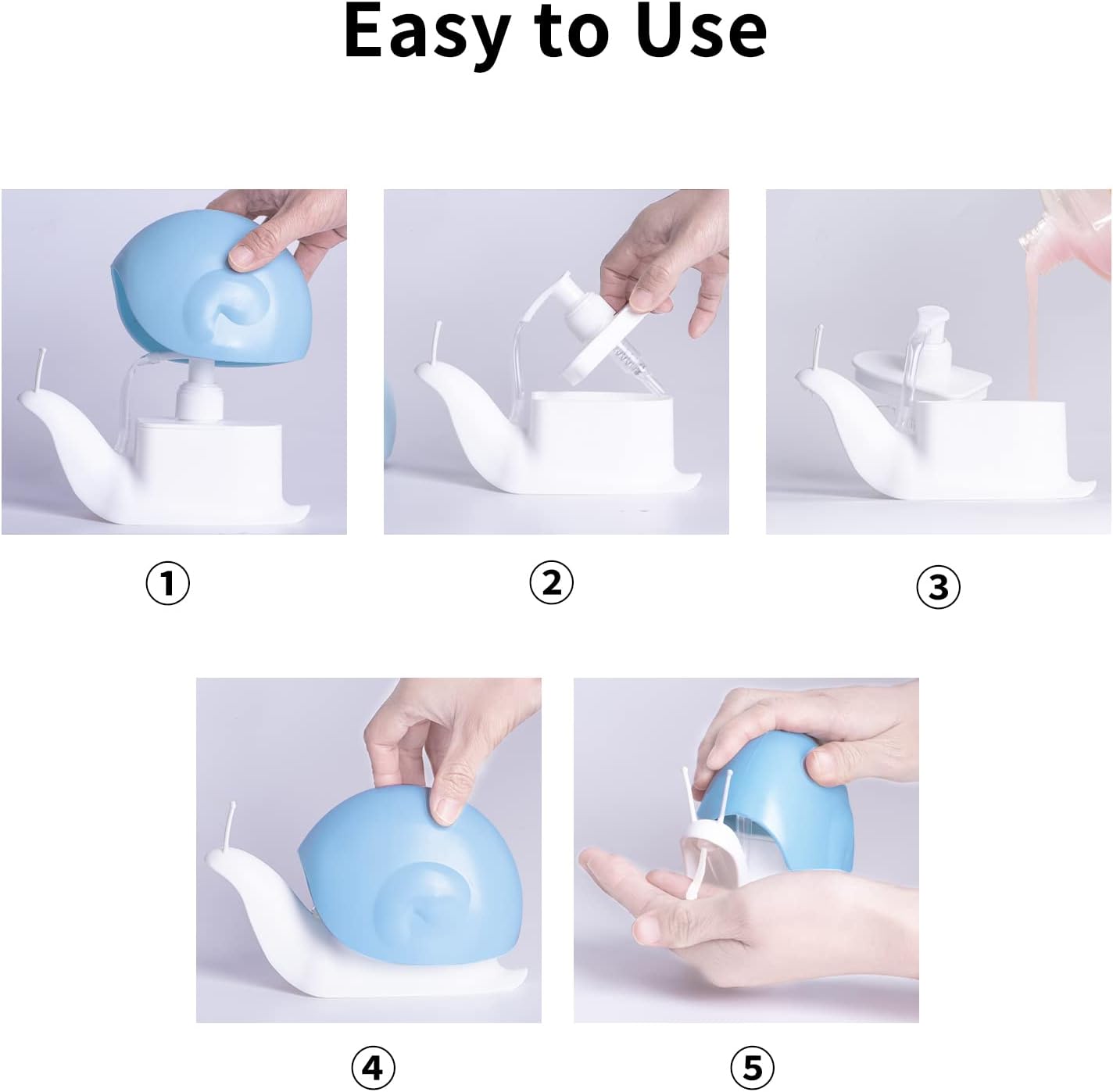 Easy to Use

①

②

③

④

⑤