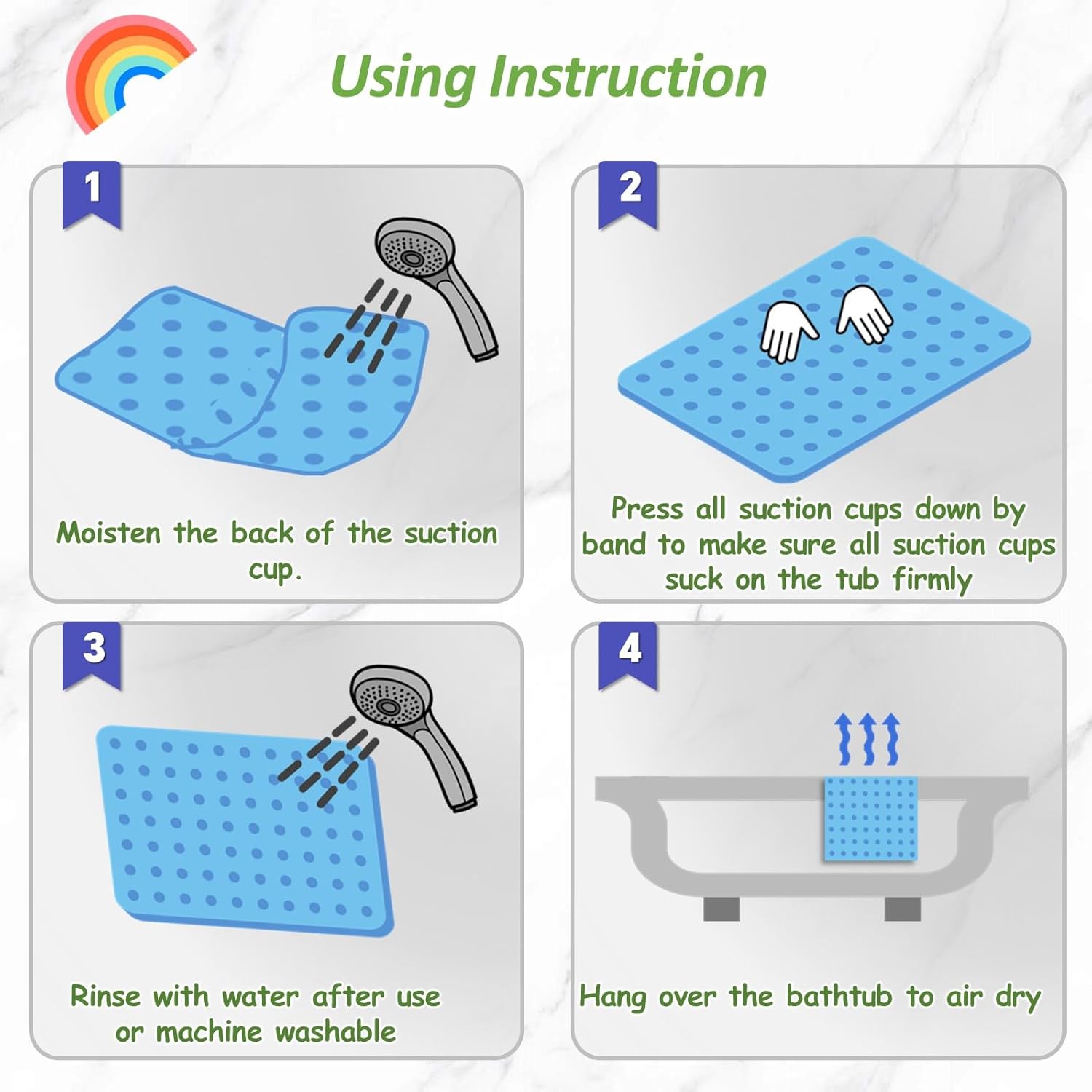 Using Instruction

1

Moisten the back of the suction cup.

2

Press all suction cups down by band to make sure all suction cups suck on the tub firmly

3

Rinse with water after use or machine washable

4

Hang over the bathtub to air dry