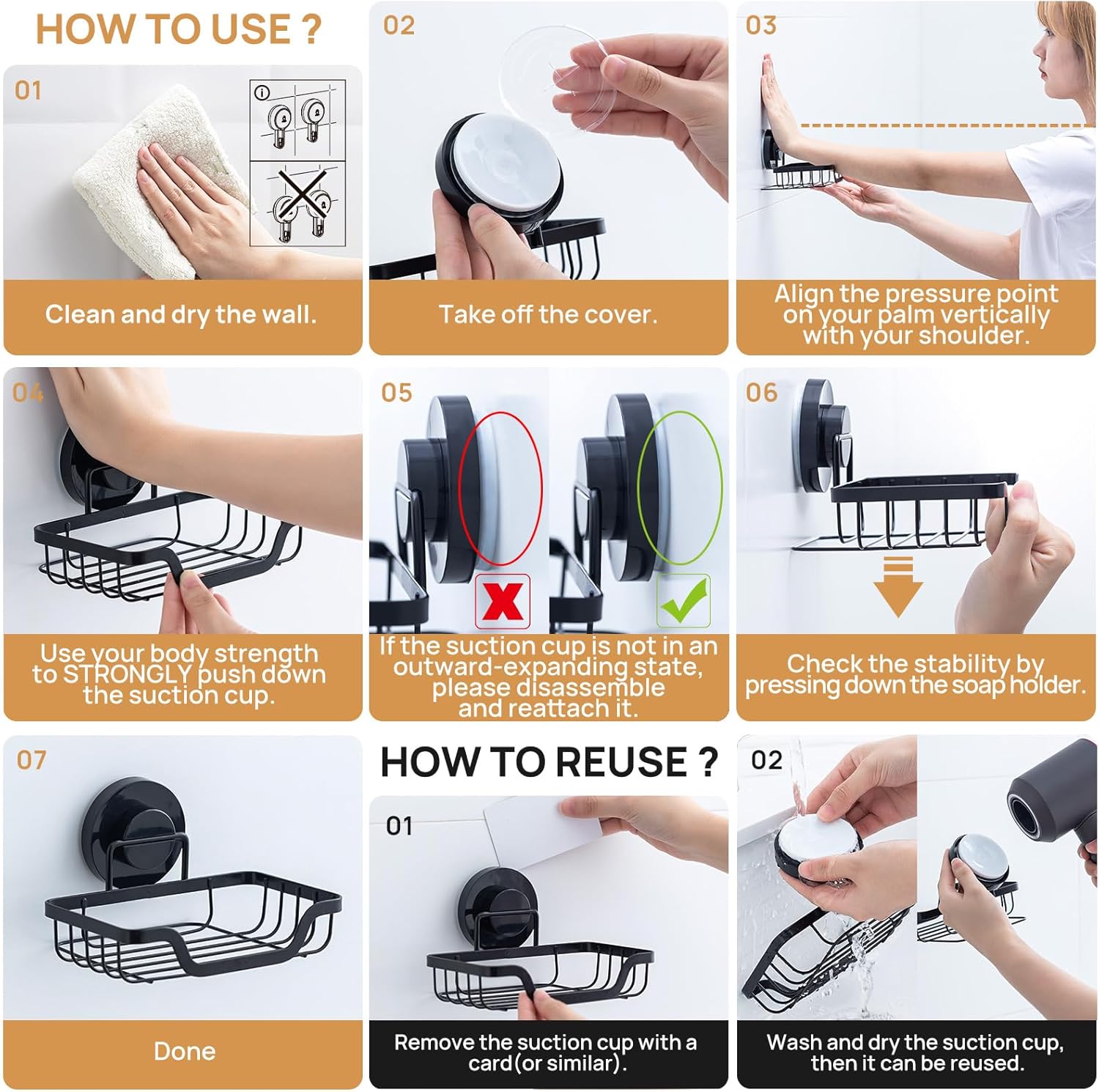 HOW TO USE ?

01

Clean and dry the wall.

02

Take off the cover.

03

Align the pressure point on your palm vertically with your shoulder.

04

Use your body strength to STRONGLY push down the suction cup.

05

If the suction cup is not in an outward-expanding state, please disassemble and reattach it.

06

Check the stability by pressing down the soap holder.

07

Done

HOW TO REUSE ?

01

Remove the suction cup with a card(or similar).

02

Wash and dry the suction cup, then it can be reused.