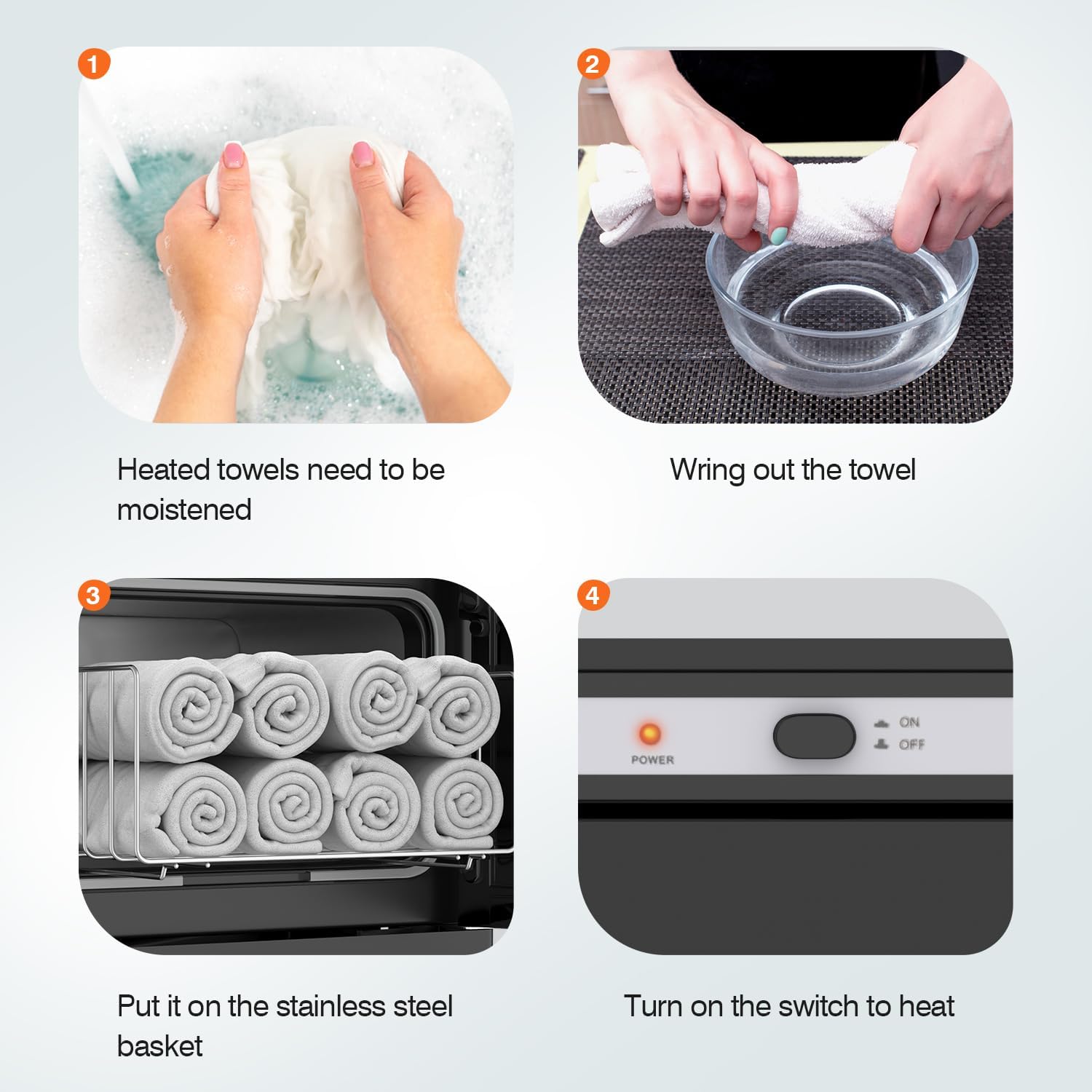 1

Heated towels need to be moistened

2

Wring out the towel

3

Put it on the stainless steel basket

4

POWER

ON

OFF

Turn on the switch to heat