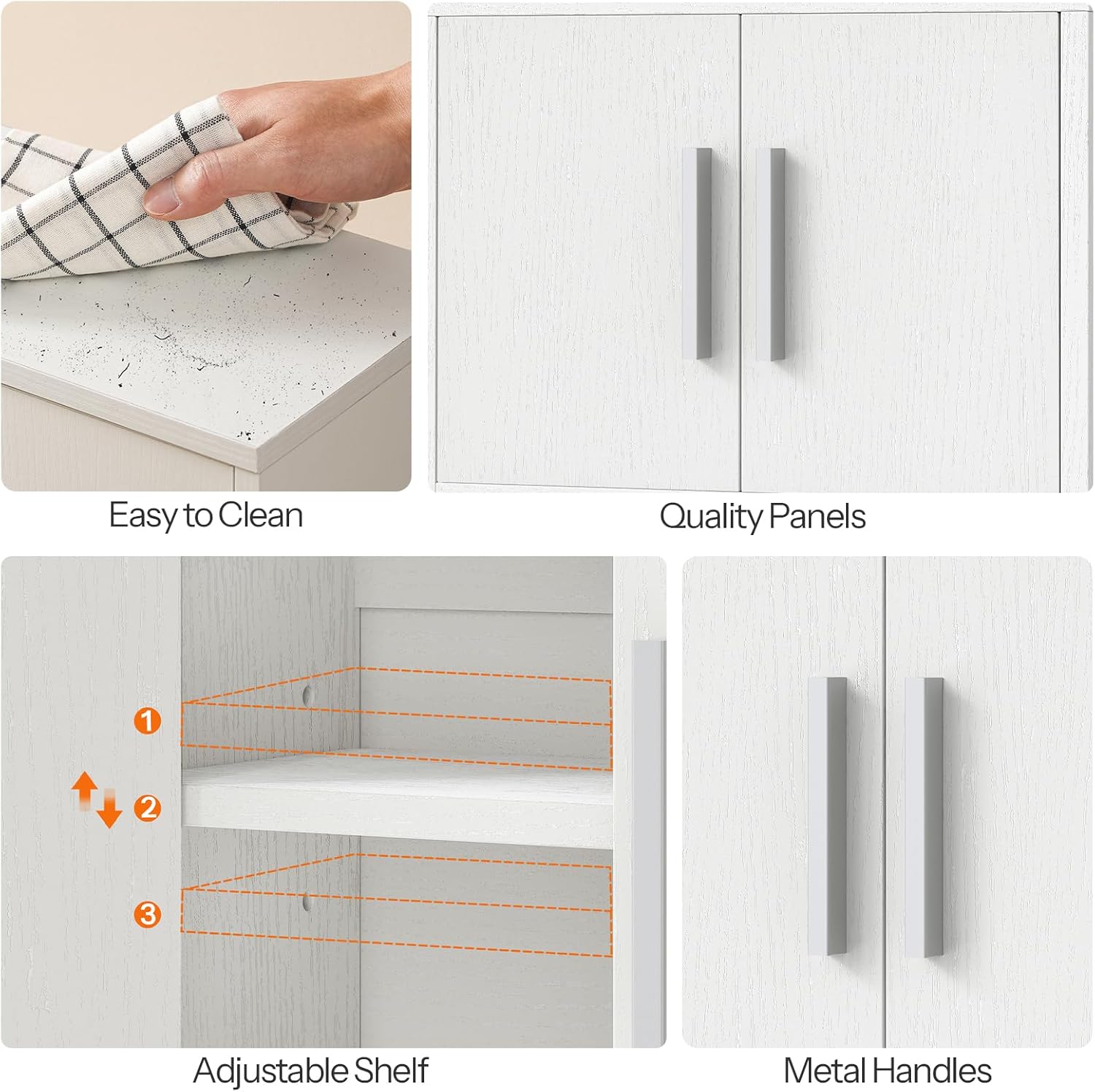 Easy to Clean

Quality Panels

1

2

3

Adjustable Shelf

Metal Handles