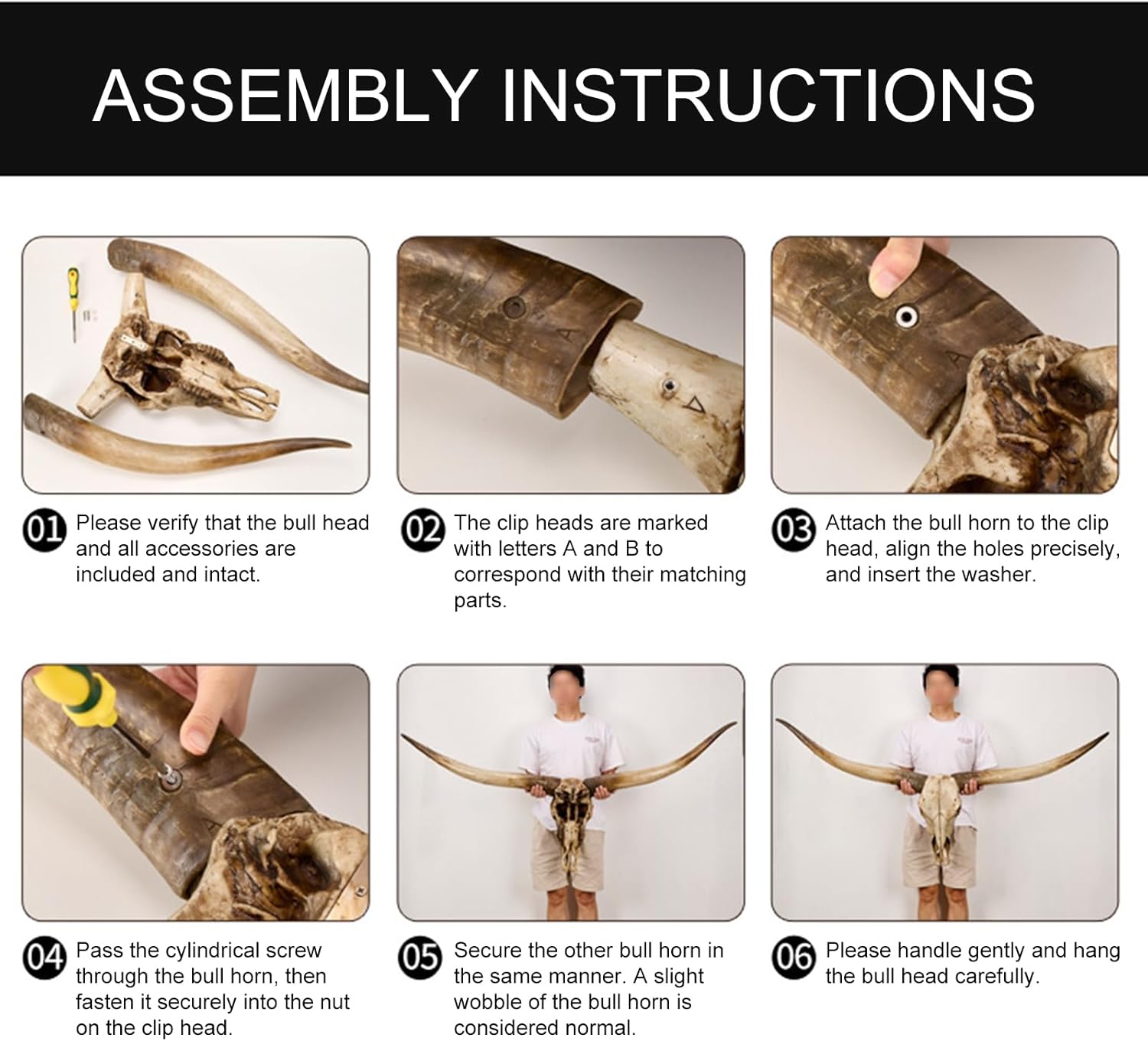 ASSEMBLY INSTRUCTIONS

01 Please verify that the bull head and all accessories are included and intact.

02 The clip heads are marked with letters A and B to correspond with their matching parts.

03 Attach the bull horn to the clip head, align the holes precisely, and insert the washer.

04 Pass the cylindrical screw through the bull horn, then fasten it securely into the nut on the clip head.

05 Secure the other bull horn in the same manner. A slight wobble of the bull horn is considered normal.

06 Please handle gently and hang the bull head carefully.