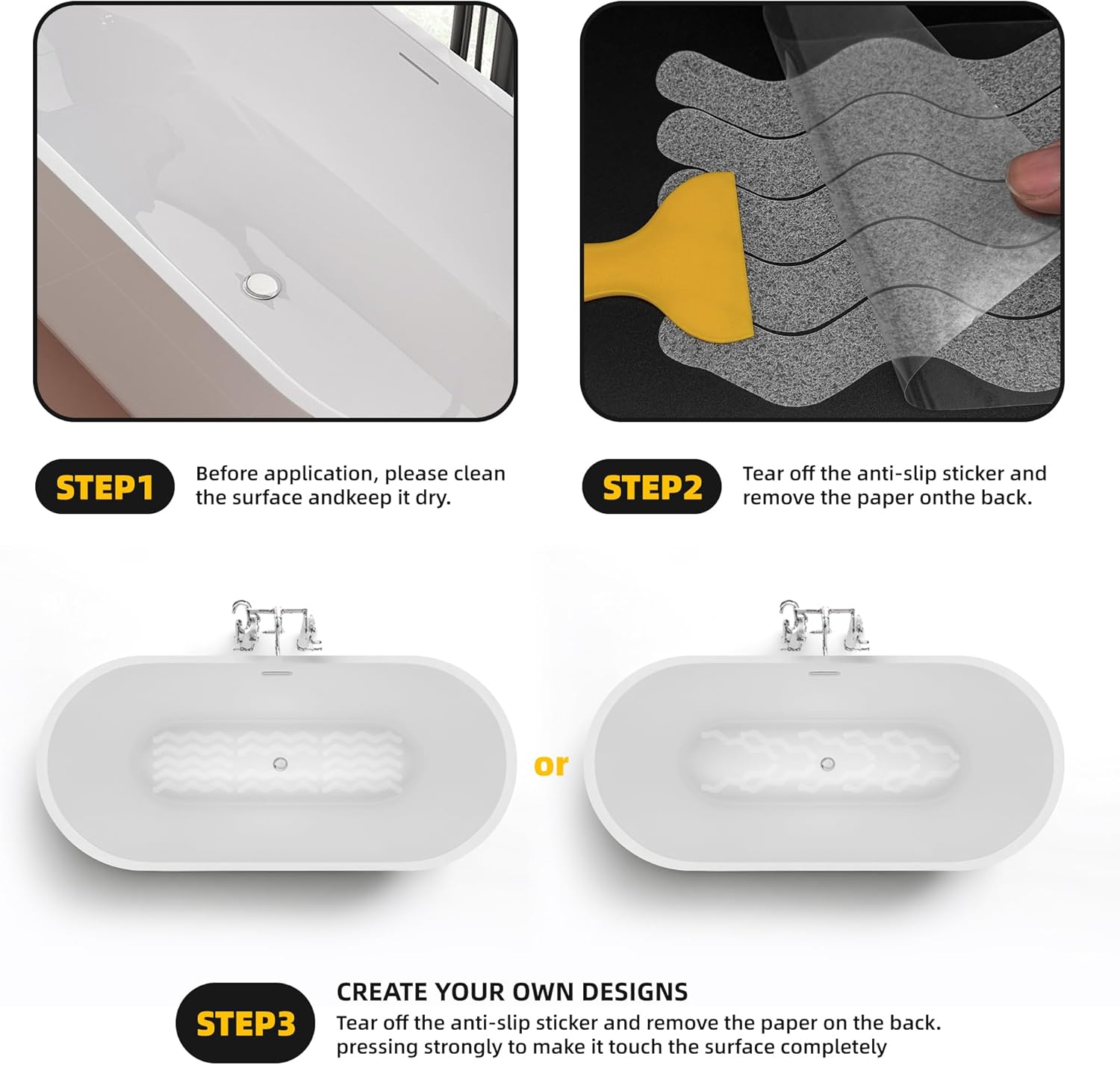 STEP1 Before application, please clean the surface andkeep it dry.

STEP2 Tear off the anti-slip sticker and remove the paper onthe back.

or

STEP3 CREATE YOUR OWN DESIGNS
Tear off the anti-slip sticker and remove the paper on the back. pressing strongly to make it touch the surface completely